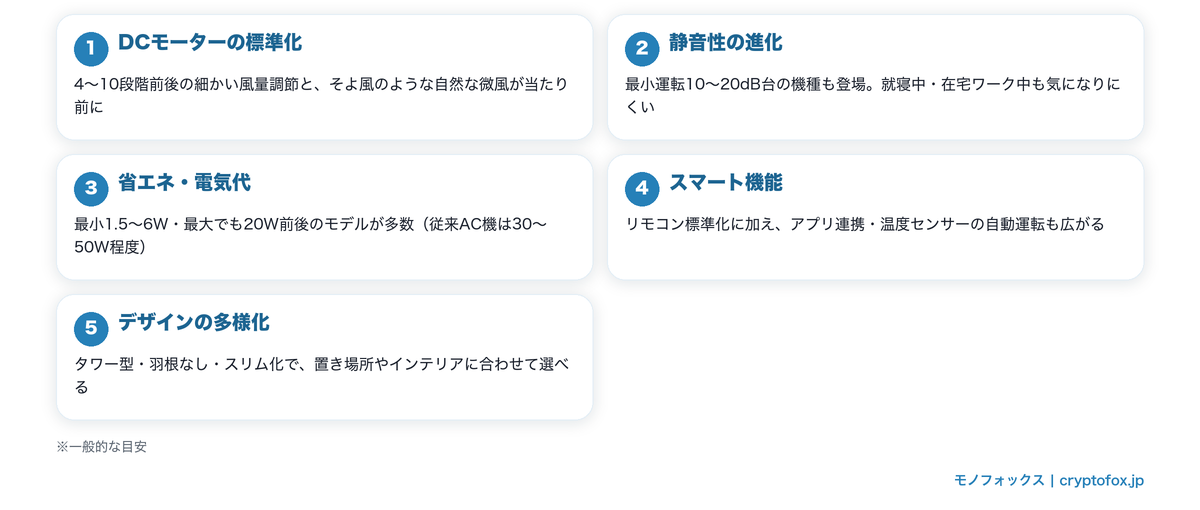 1 DCモーターの標準化

4〜10段階前後の細かい風量調節と、そよ風のような自然な微風が当たり前に

2 静音性の進化

最小運転10〜20dB台の機種も登場。就寝中・在宅ワーク中も気になりにくい

3 省エネ・電気代

最小1.5〜6W・最大でも20W前後のモデルが多数（従来AC機は30〜50W程度）

4 スマート機能

リモコン標準化に加え、アプリ連携・温度センサーの自動運転も広がる

5 デザインの多様化

タワー型・羽根なし・スリム化で、置き場所やインテリアに合わせて選べる

※一般的な目安

モノフォックス | cryptofox.jp